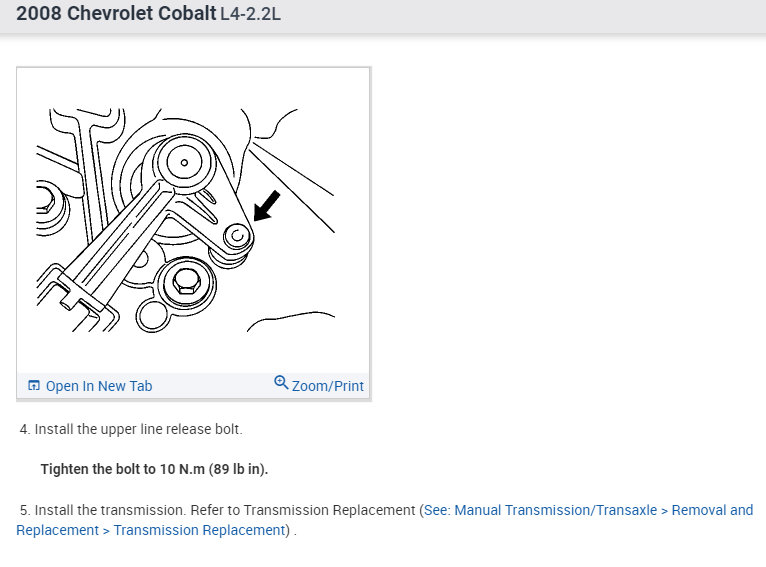 2008 Chevrolet Cobalt L4-2.2L

Open In New Tab

Zoom/Print

4. Install the upper line release bolt.

Tighten the bolt to 10 N.m (89 lb in).

5. Install the transmission. Refer to Transmission Replacement (See: Manual Transmission/Transaxle > Removal and Replacement > Transmission Replacement) .