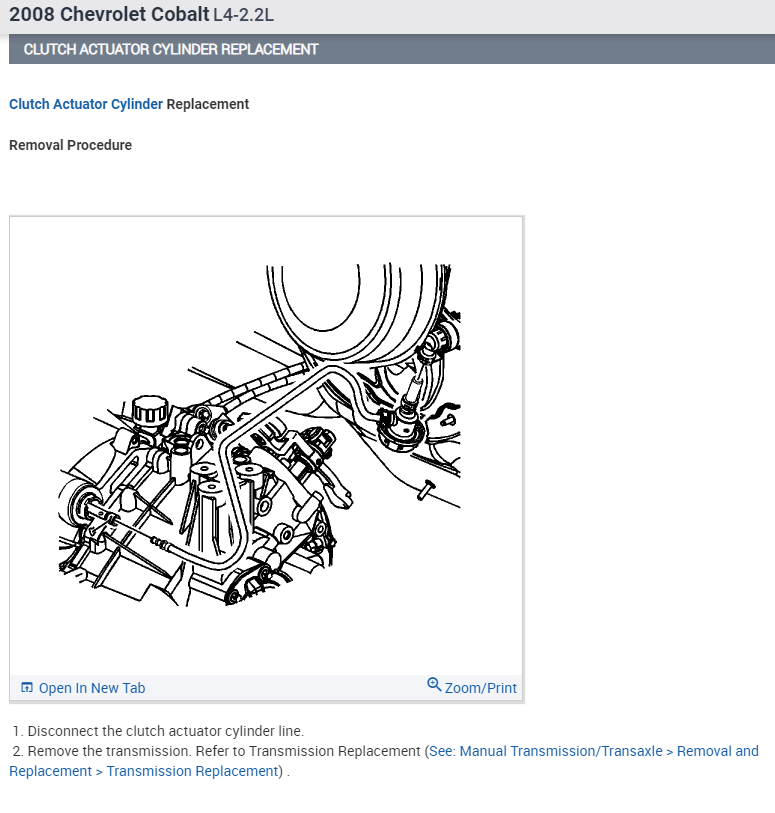 2008 Chevrolet Cobalt L4-2.2L

CLUTCH ACTUATOR CYLINDER REPLACEMENT

Clutch Actuator Cylinder Replacement

Removal Procedure

Open In New Tab
Zoom/Print

1. Disconnect the clutch actuator cylinder line.
2. Remove the transmission. Refer to Transmission Replacement (See: Manual Transmission/Transaxle > Removal and Replacement > Transmission Replacement) .