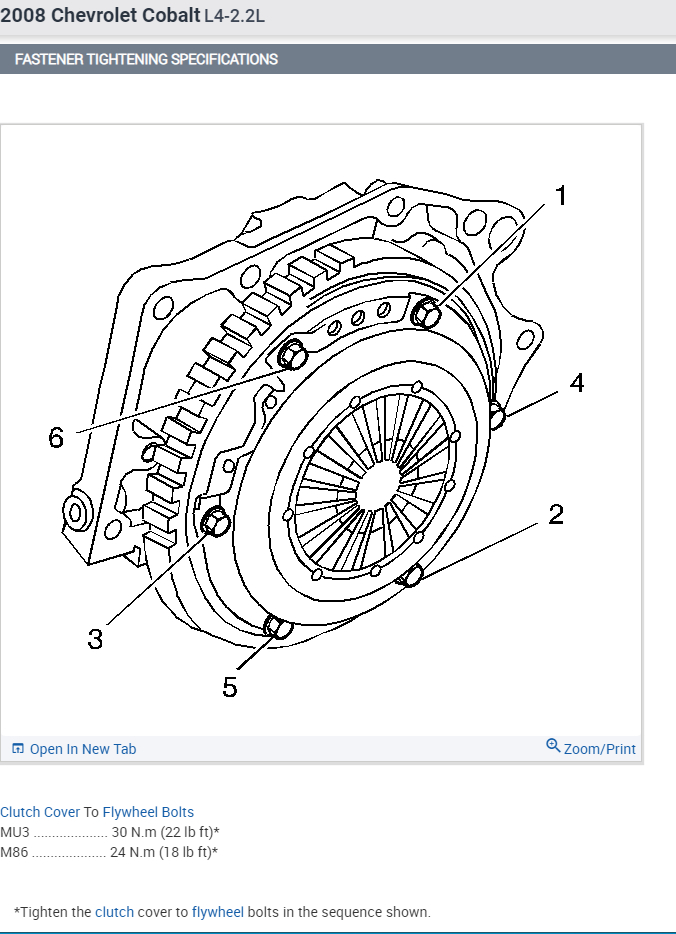 2008 Chevrolet Cobalt L4-2.2L

FASTENER TIGHTENING SPECIFICATIONS

1
4
6
2
3
5

Open In New Tab
Zoom/Print

Clutch Cover To Flywheel Bolts
MU3 .................... 30 N.m (22 lb ft)*
M86 .................... 24 N.m (18 lb ft)*

*Tighten the clutch cover to flywheel bolts in the sequence shown.