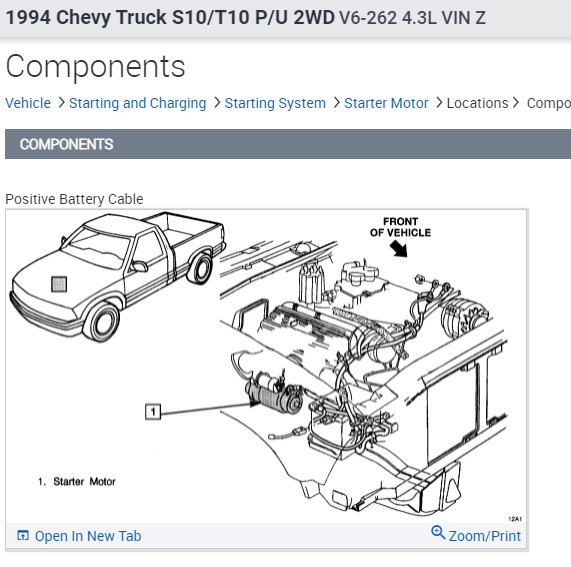 1994 Chevy Truck S10/T10 P/U 2WD V6-262 4.3L VIN Z

Components

Vehicle > Starting and Charging > Starting System > Starter Motor > Locations > Compo

COMPONENTS

Positive Battery Cable

FRONT OF VEHICLE

1

1. Starter Motor

12A1

Open In New Tab

Zoom/Print