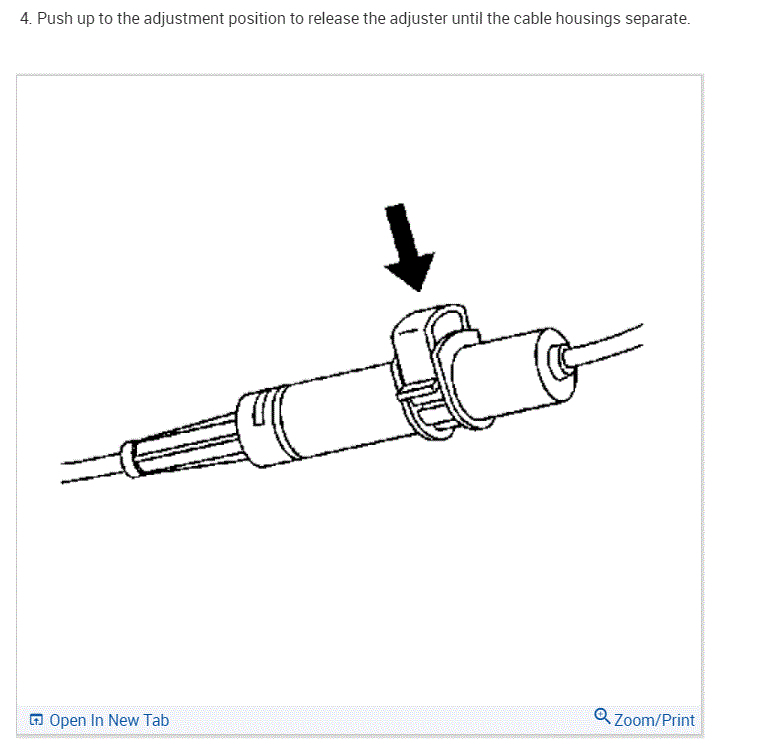 4. Push up to the adjustment position to release the adjuster until the cable housings separate.

Open In New Tab

Zoom/Print