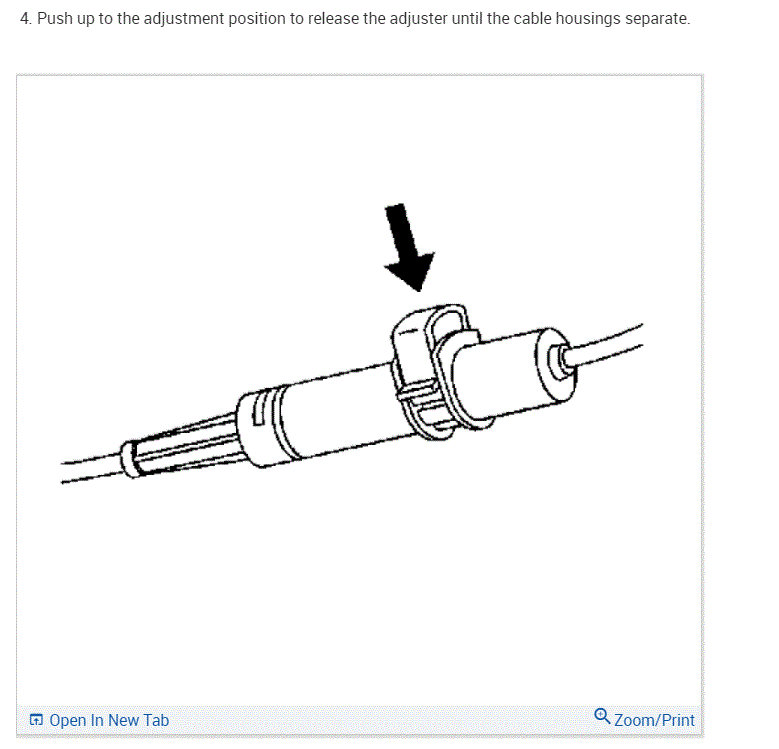 4. Push up to the adjustment position to release the adjuster until the cable housings separate.

Open In New Tab

Zoom/Print