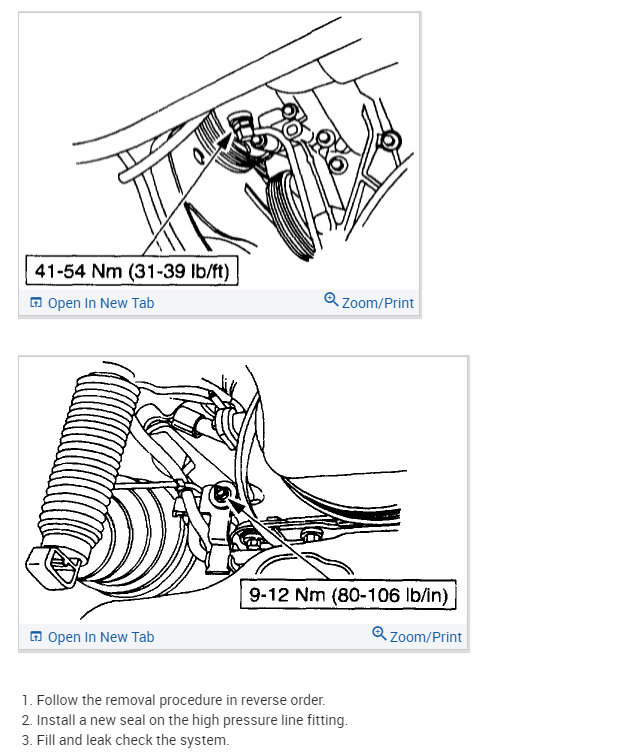 41-54 Nm (31-39 lb/ft)

Open In New Tab

Zoom/Print

9-12 Nm (80-106 lb/in)

Open In New Tab

Zoom/Print

1. Follow the removal procedure in reverse order.
2. Install a new seal on the high pressure line fitting.
3. Fill and leak check the system.