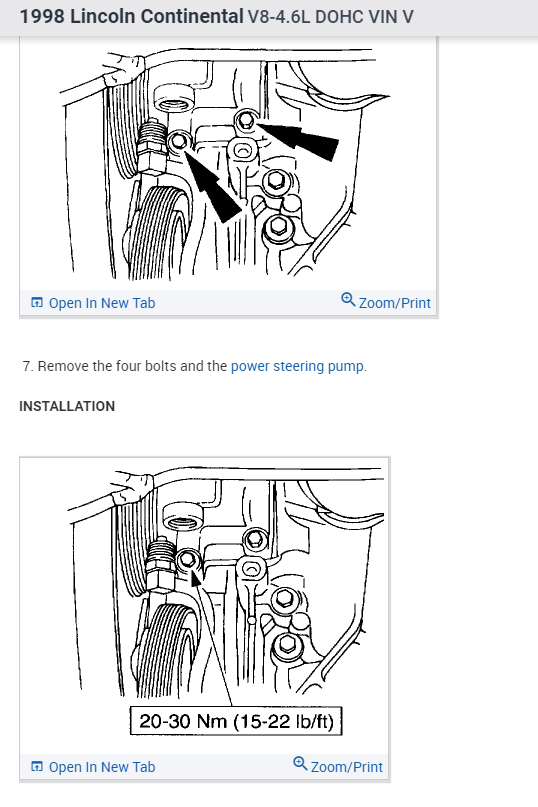 1998 Lincoln Continental V8-4.6L DOHC VIN V

Open In New Tab
Zoom/Print

7. Remove the four bolts and the power steering pump.

INSTALLATION

20-30 Nm (15-22 lb/ft)

Open In New Tab
Zoom/Print