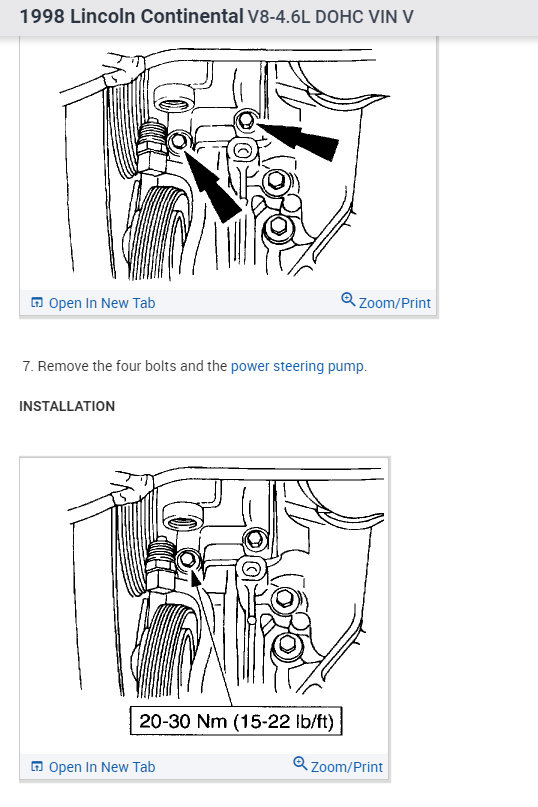 1998 Lincoln Continental V8-4.6L DOHC VIN V

Open In New Tab Zoom/Print

7. Remove the four bolts and the power steering pump.

INSTALLATION

20-30 Nm (15-22 lb/ft)

Open In New Tab Zoom/Print