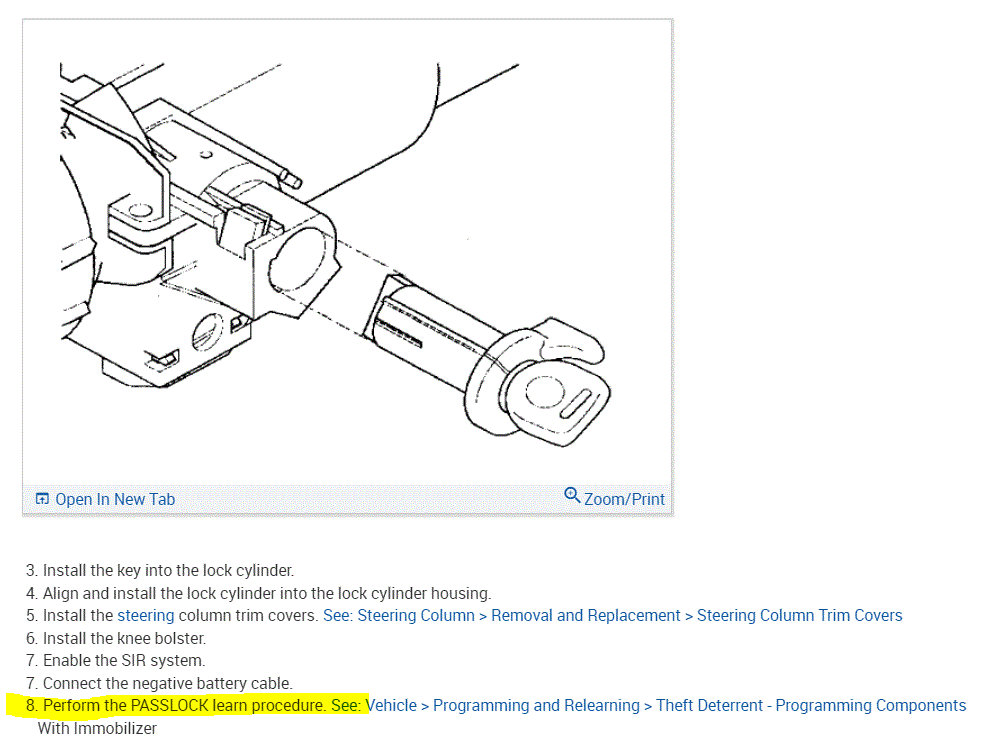 Open In New Tab
Zoom/Print

3. Install the key into the lock cylinder.
4. Align and install the lock cylinder into the lock cylinder housing.
5. Install the steering column trim covers. See: Steering Column > Removal and Replacement > Steering Column Trim Covers
6. Install the knee bolster.
7. Enable the SIR system.
7. Connect the negative battery cable.
8. Perform the PASSLOCK learn procedure. See: Vehicle > Programming and Relearning > Theft Deterrent - Programming Components With Immobilizer