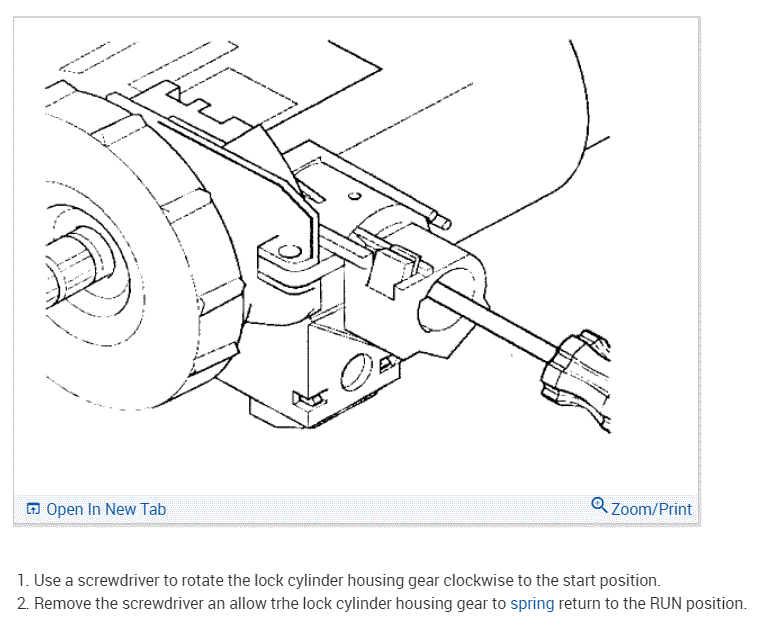 Open In New Tab
Zoom/Print

1. Use a screwdriver to rotate the lock cylinder housing gear clockwise to the start position.
2. Remove the screwdriver an allow trhe lock cylinder housing gear to spring return to the RUN position.