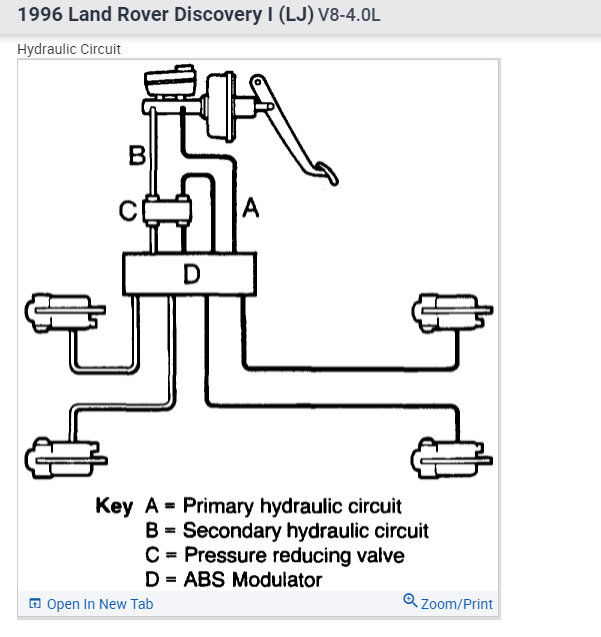 1996 Land Rover Discovery I (LJ) V8-4.0L

Hydraulic Circuit

B

C

A

D

Key A = Primary hydraulic circuit
B = Secondary hydraulic circuit
C = Pressure reducing valve
D = ABS Modulator

Open In New Tab

Zoom/Print