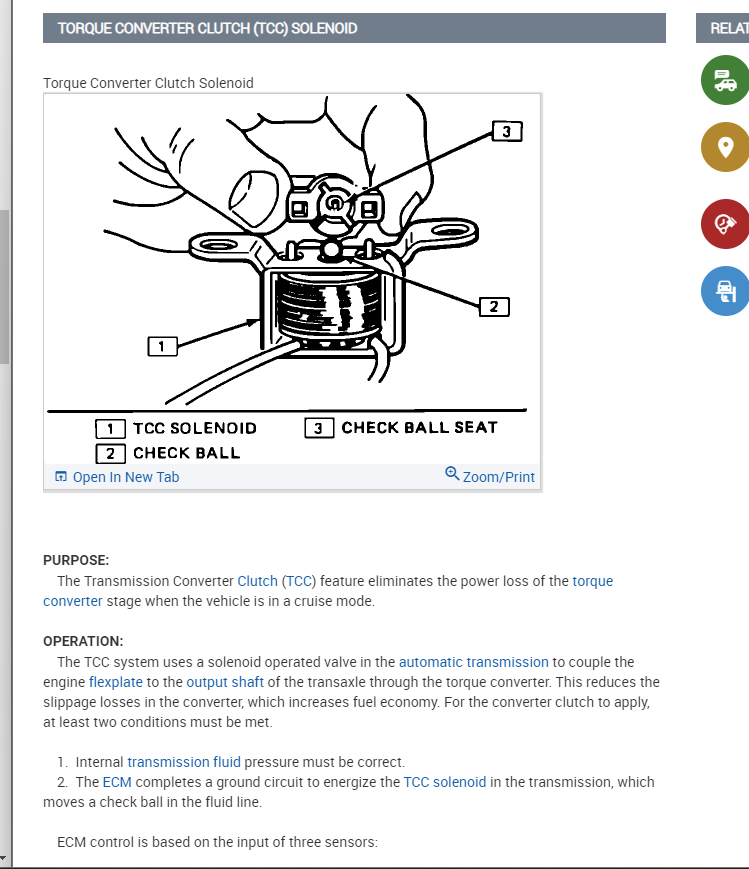 TORQUE CONVERTER CLUTCH (TCC) SOLENOID

RELAT

Torque Converter Clutch Solenoid

3

2

1

1 TCC SOLENOID
2 CHECK BALL
3 CHECK BALL SEAT

Open In New Tab

Zoom/Print

PURPOSE:
The Transmission Converter Clutch (TCC) feature eliminates the power loss of the torque converter stage when the vehicle is in a cruise mode.

OPERATION:
The TCC system uses a solenoid operated valve in the automatic transmission to couple the engine flexplate to the output shaft of the transaxle through the torque converter. This reduces the slippage losses in the converter, which increases fuel economy. For the converter clutch to apply, at least two conditions must be met.

1. Internal transmission fluid pressure must be correct.
2. The ECM completes a ground circuit to energize the TCC solenoid in the transmission, which moves a check ball in the fluid line.

ECM control is based on the input of three sensors: