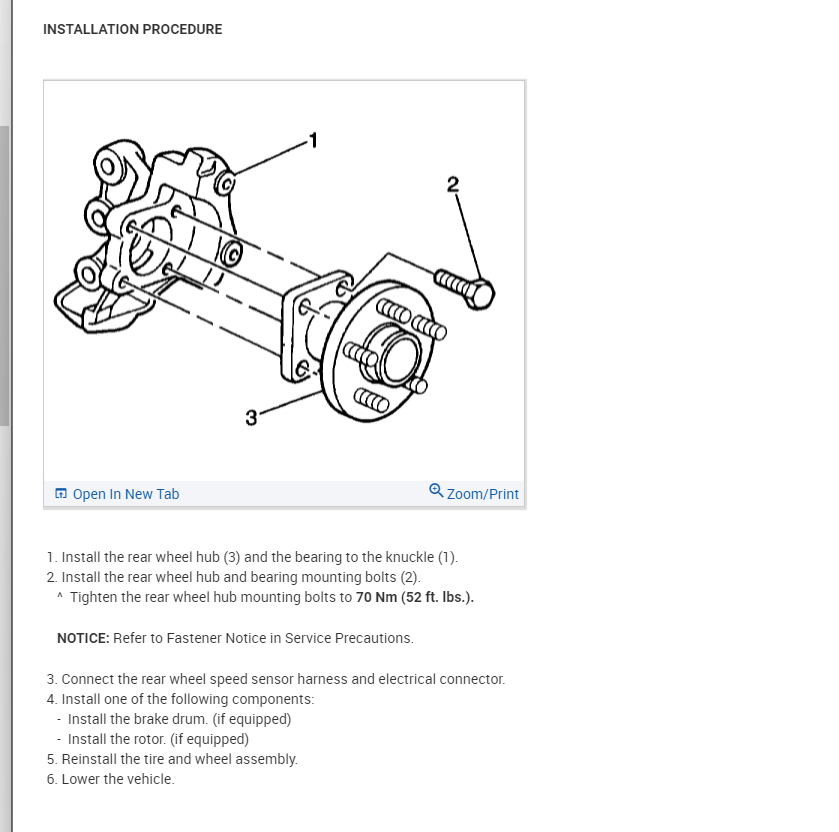 INSTALLATION PROCEDURE

1

2

3

Open In New Tab

Zoom/Print

1. Install the rear wheel hub (3) and the bearing to the knuckle (1).
2. Install the rear wheel hub and bearing mounting bolts (2).
^ Tighten the rear wheel hub mounting bolts to 70 Nm (52 ft. lbs.).

NOTICE: Refer to Fastener Notice in Service Precautions.

3. Connect the rear wheel speed sensor harness and electrical connector.
4. Install one of the following components:
- Install the brake drum. (if equipped)
- Install the rotor. (if equipped)
5. Reinstall the tire and wheel assembly.
6. Lower the vehicle.