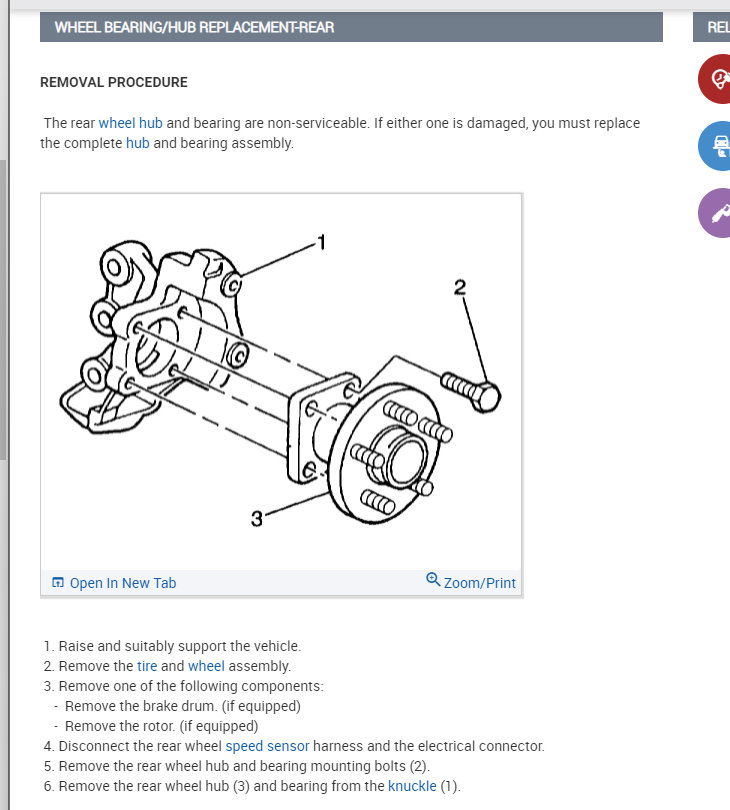 WHEEL BEARING/HUB REPLACEMENT-REAR

REL

REMOVAL PROCEDURE

The rear wheel hub and bearing are non-serviceable. If either one is damaged, you must replace the complete hub and bearing assembly.

1

2

3

Open In New Tab

Zoom/Print

1. Raise and suitably support the vehicle.
2. Remove the tire and wheel assembly.
3. Remove one of the following components:
- Remove the brake drum. (if equipped)
- Remove the rotor. (if equipped)
4. Disconnect the rear wheel speed sensor harness and the electrical connector.
5. Remove the rear wheel hub and bearing mounting bolts (2).
6. Remove the rear wheel hub (3) and bearing from the knuckle (1).