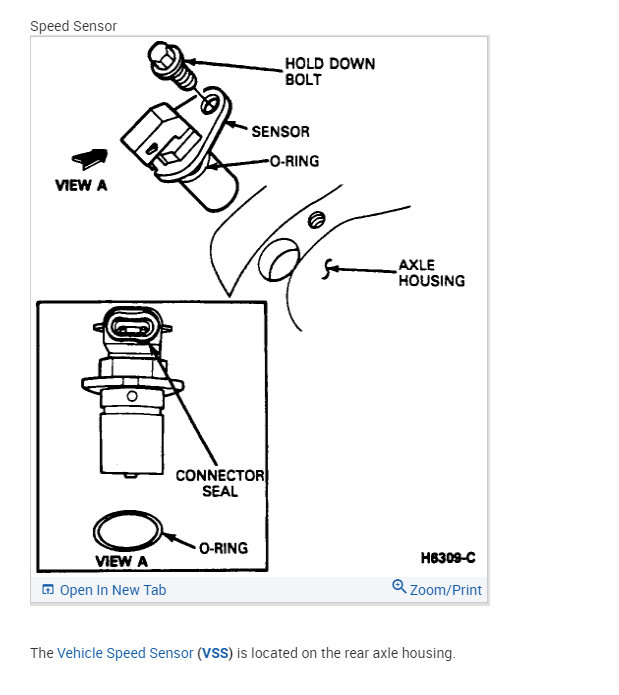 Speed Sensor

HOLD DOWN BOLT

SENSOR

O-RING

VIEW A

AXLE HOUSING

CONNECTOR SEAL

O-RING

VIEW A

H6309-C

Open In New Tab

Zoom/Print

The Vehicle Speed Sensor (VSS) is located on the rear axle housing.