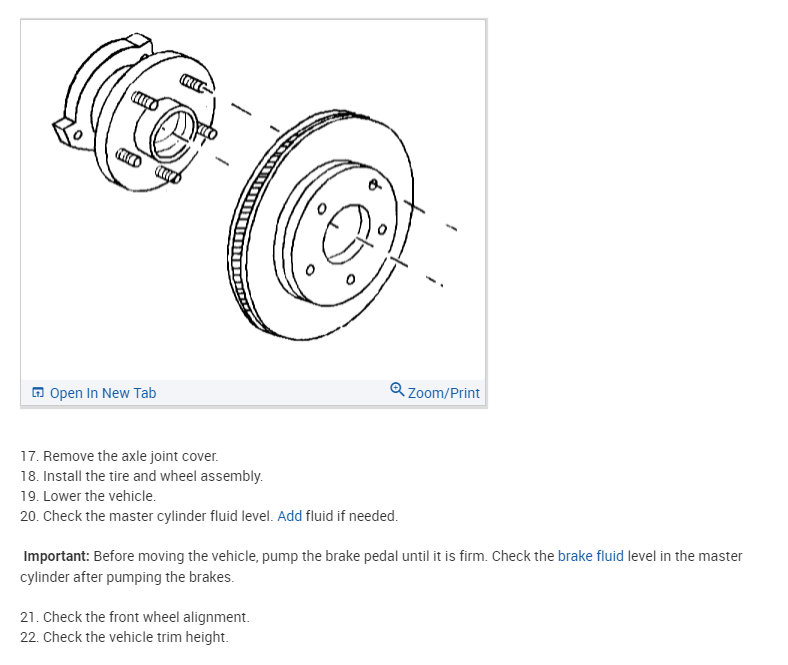 Open In New Tab
Zoom/Print

17. Remove the axle joint cover.
18. Install the tire and wheel assembly.
19. Lower the vehicle.
20. Check the master cylinder fluid level. Add fluid if needed.

Important: Before moving the vehicle, pump the brake pedal until it is firm. Check the brake fluid level in the master cylinder after pumping the brakes.

21. Check the front wheel alignment.
22. Check the vehicle trim height.