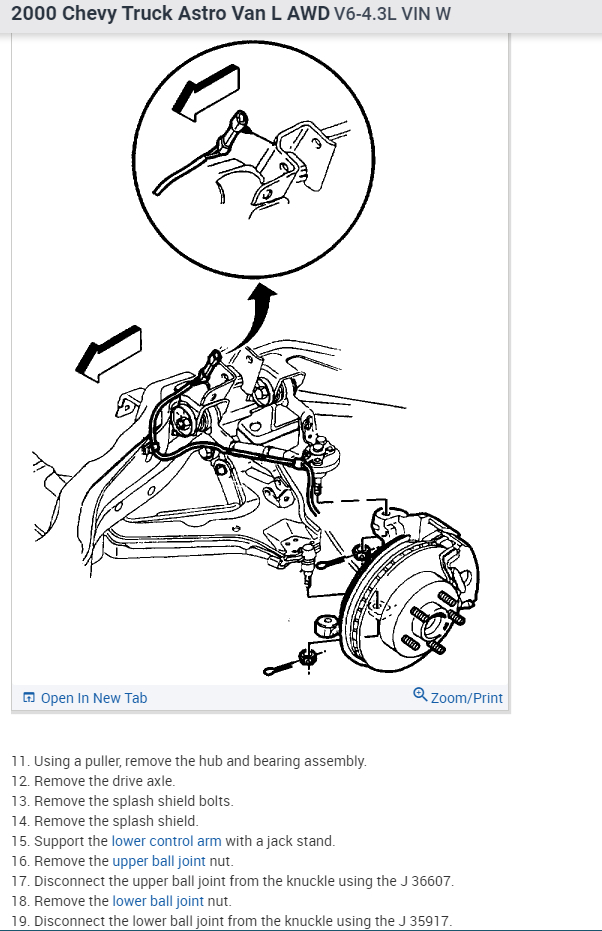 2000 Chevy Truck Astro Van L AWD V6-4.3L VIN W

Open In New Tab

Zoom/Print

11. Using a puller, remove the hub and bearing assembly.
12. Remove the drive axle.
13. Remove the splash shield bolts.
14. Remove the splash shield.
15. Support the lower control arm with a jack stand.
16. Remove the upper ball joint nut.
17. Disconnect the upper ball joint from the knuckle using the J 36607.
18. Remove the lower ball joint nut.
19. Disconnect the lower ball joint from the knuckle using the J 35917.