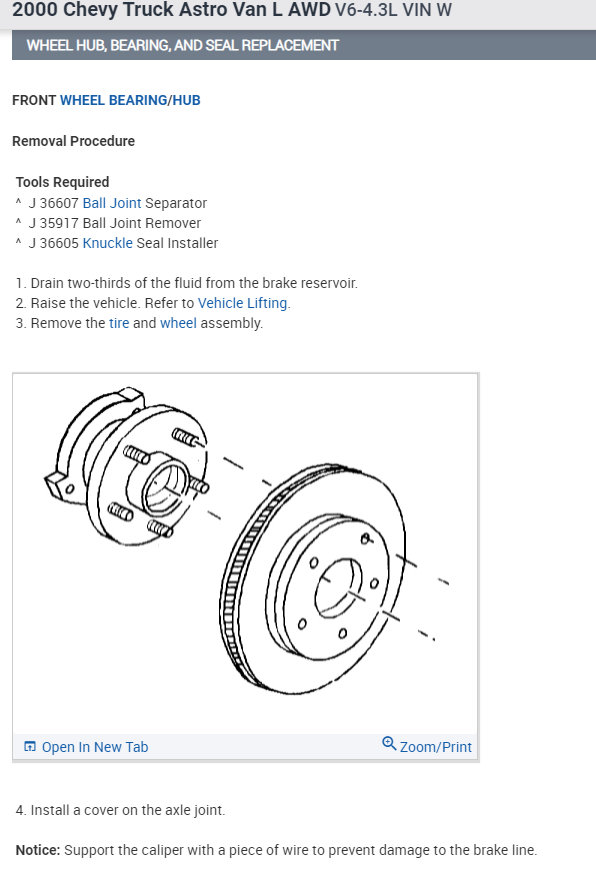 2000 Chevy Truck Astro Van L AWD V6-4.3L VIN W

WHEEL HUB, BEARING, AND SEAL REPLACEMENT

FRONT WHEEL BEARING/HUB

Removal Procedure

Tools Required
^ J 36607 Ball Joint Separator
^ J 35917 Ball Joint Remover
^ J 36605 Knuckle Seal Installer

1. Drain two-thirds of the fluid from the brake reservoir.
2. Raise the vehicle. Refer to Vehicle Lifting.
3. Remove the tire and wheel assembly.

Open In New Tab
Zoom/Print

4. Install a cover on the axle joint.

Notice: Support the caliper with a piece of wire to prevent damage to the brake line.