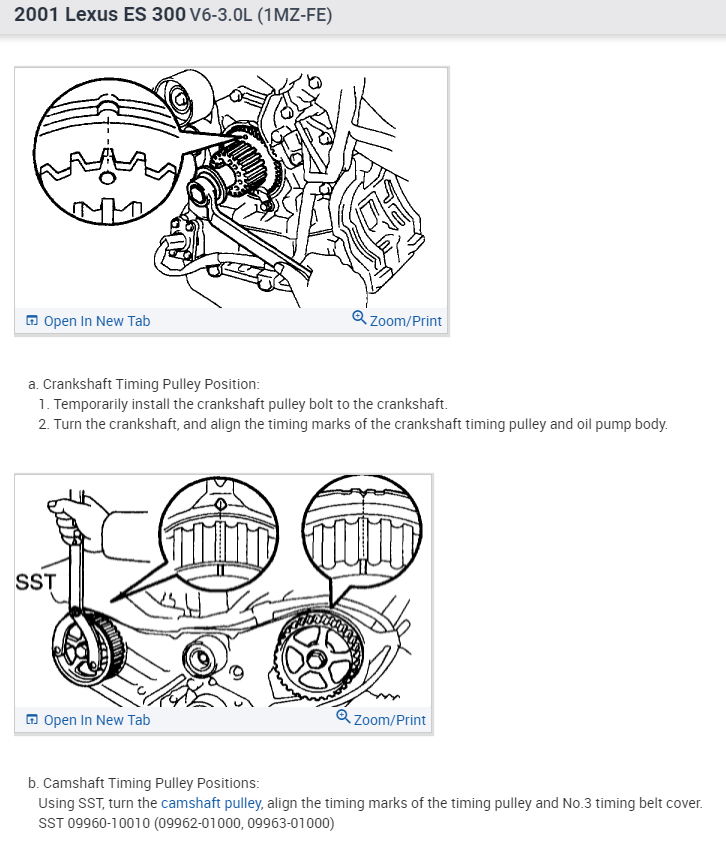 2001 Lexus ES 300 V6-3.0L (1MZ-FE)

Open In New Tab
Zoom/Print

a. Crankshaft Timing Pulley Position:
1. Temporarily install the crankshaft pulley bolt to the crankshaft.
2. Turn the crankshaft, and align the timing marks of the crankshaft timing pulley and oil pump body.

SST

Open In New Tab
Zoom/Print

b. Camshaft Timing Pulley Positions:
Using SST, turn the camshaft pulley, align the timing marks of the timing pulley and No.3 timing belt cover.
SST 09960-10010 (09962-01000, 09963-01000)