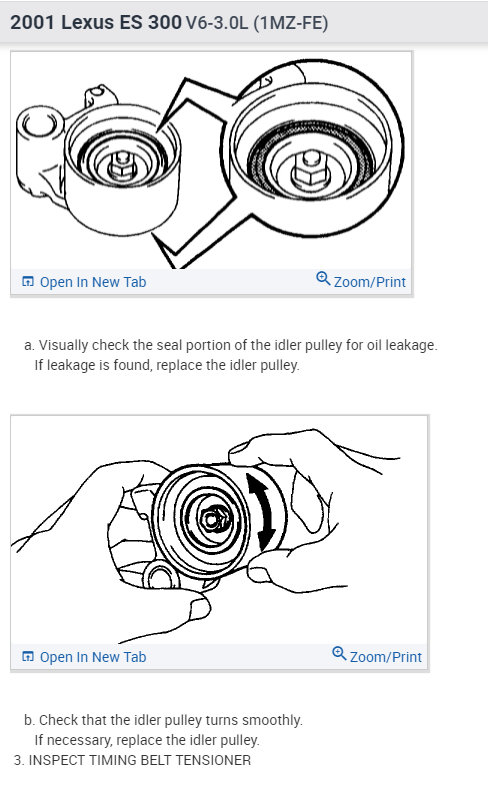 2001 Lexus ES 300 V6-3.0L (1MZ-FE)

Open In New Tab

Zoom/Print

a. Visually check the seal portion of the idler pulley for oil leakage. If leakage is found, replace the idler pulley.

Open In New Tab

Zoom/Print

b. Check that the idler pulley turns smoothly. If necessary, replace the idler pulley.

3. INSPECT TIMING BELT TENSIONER