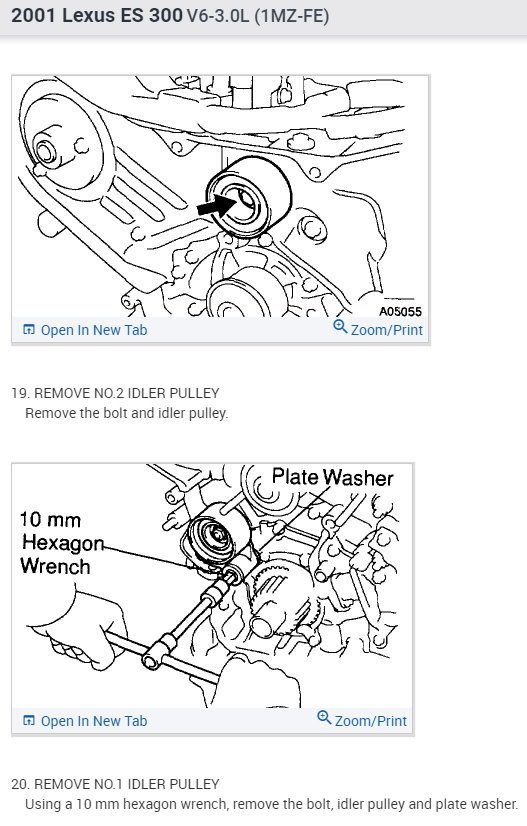 2001 Lexus ES 300 V6-3.0L (1MZ-FE)

A05055

Open In New Tab

Zoom/Print

19. REMOVE NO.2 IDLER PULLEY
Remove the bolt and idler pulley.

Plate Washer

10 mm Hexagon Wrench

Open In New Tab

Zoom/Print

20. REMOVE NO.1 IDLER PULLEY
Using a 10 mm hexagon wrench, remove the bolt, idler pulley and plate washer.