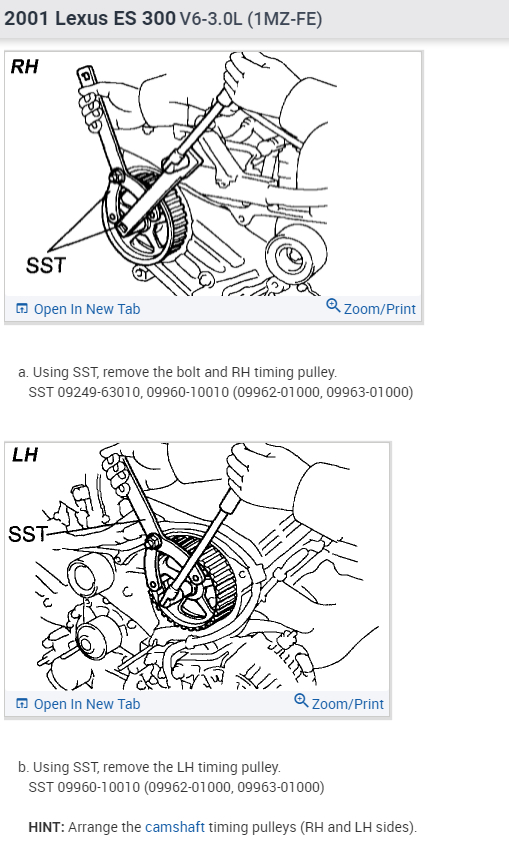 2001 Lexus ES 300 V6-3.0L (1MZ-FE)

RH

SST

Open In New Tab

Zoom/Print

a. Using SST, remove the bolt and RH timing pulley.
SST 09249-63010, 09960-10010 (09962-01000, 09963-01000)

LH

SST

Open In New Tab

Zoom/Print

b. Using SST, remove the LH timing pulley.
SST 09960-10010 (09962-01000, 09963-01000)

HINT: Arrange the camshaft timing pulleys (RH and LH sides).