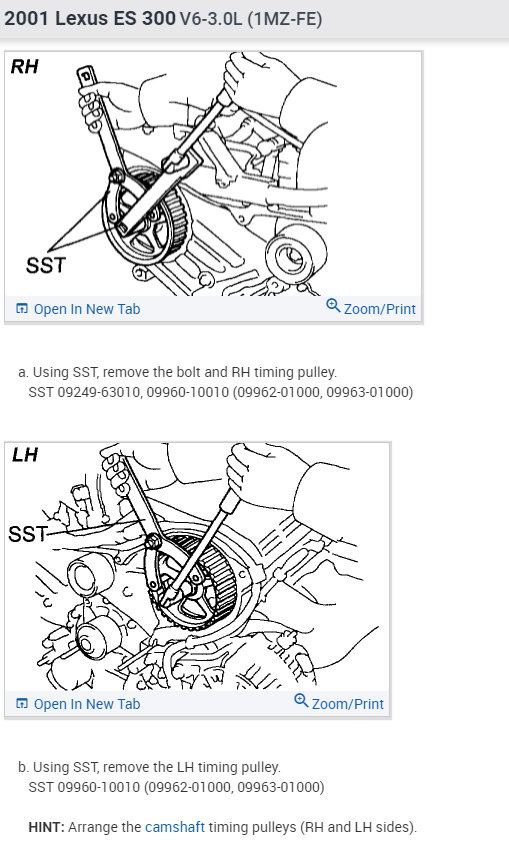 2001 Lexus ES 300 V6-3.0L (1MZ-FE)

RH

SST

Open In New Tab

Zoom/Print

a. Using SST, remove the bolt and RH timing pulley.
SST 09249-63010, 09960-10010 (09962-01000, 09963-01000)

LH

SST

Open In New Tab

Zoom/Print

b. Using SST, remove the LH timing pulley.
SST 09960-10010 (09962-01000, 09963-01000)

HINT: Arrange the camshaft timing pulleys (RH and LH sides).