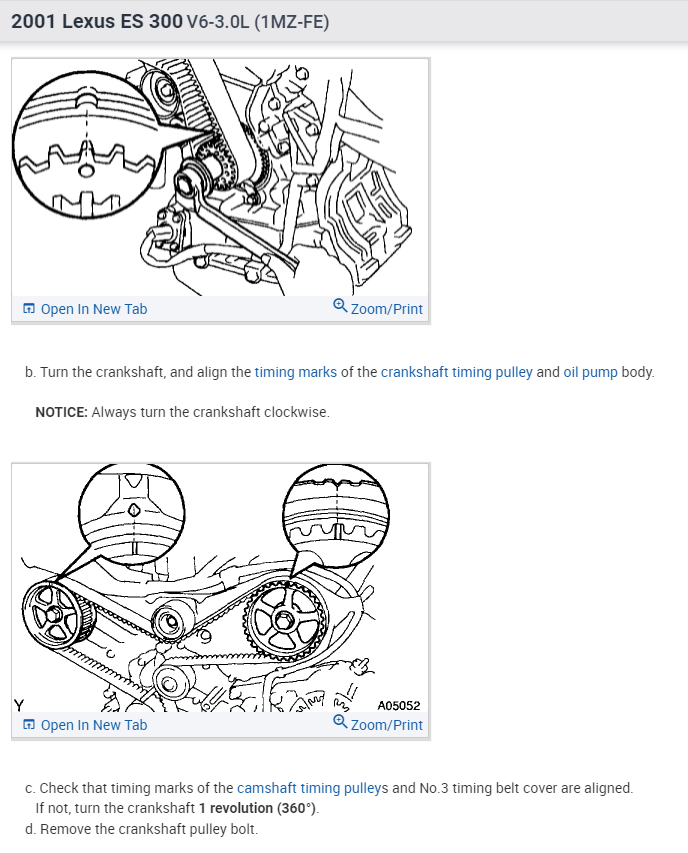 2001 Lexus ES 300 V6-3.0L (1MZ-FE)

Open In New Tab
Zoom/Print

b. Turn the crankshaft, and align the timing marks of the crankshaft timing pulley and oil pump body.

NOTICE: Always turn the crankshaft clockwise.

Y
A05052
Open In New Tab
Zoom/Print

c. Check that timing marks of the camshaft timing pulleys and No.3 timing belt cover are aligned. If not, turn the crankshaft 1 revolution (360°).

d. Remove the crankshaft pulley bolt.