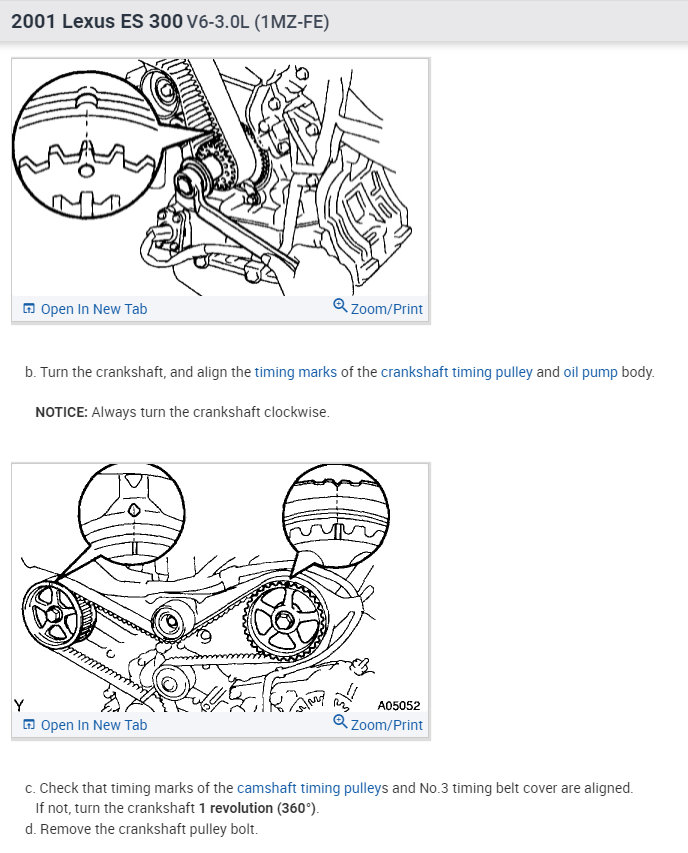 2001 Lexus ES 300 V6-3.0L (1MZ-FE)

Open In New Tab
Zoom/Print

b. Turn the crankshaft, and align the timing marks of the crankshaft timing pulley and oil pump body.

NOTICE: Always turn the crankshaft clockwise.

Y
A05052
Open In New Tab
Zoom/Print

c. Check that timing marks of the camshaft timing pulleys and No.3 timing belt cover are aligned. If not, turn the crankshaft 1 revolution (360°).
d. Remove the crankshaft pulley bolt.