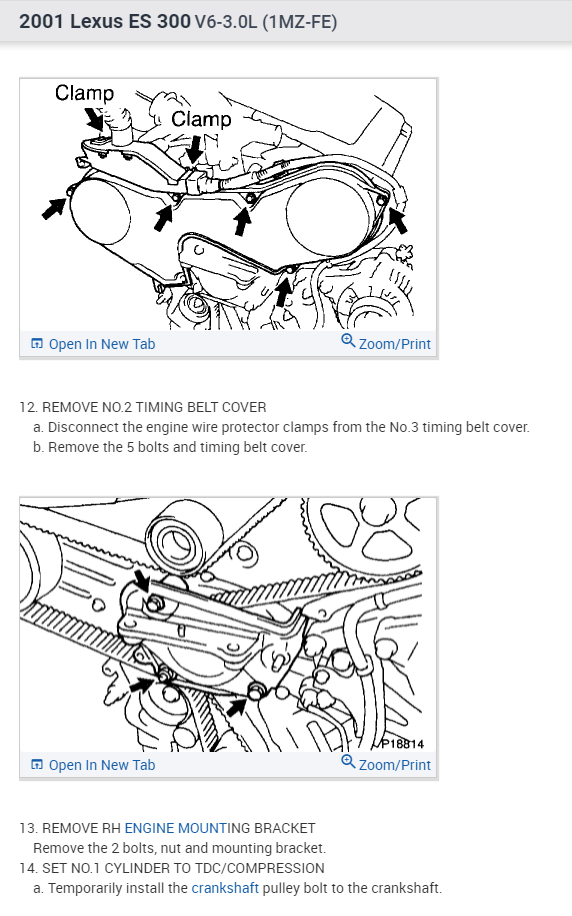 2001 Lexus ES 300 V6-3.0L (1MZ-FE)

Clamp
Clamp

Open In New Tab
Zoom/Print

12. REMOVE NO.2 TIMING BELT COVER
a. Disconnect the engine wire protector clamps from the No.3 timing belt cover.
b. Remove the 5 bolts and timing belt cover.

P18814

Open In New Tab
Zoom/Print

13. REMOVE RH ENGINE MOUNTING BRACKET
Remove the 2 bolts, nut and mounting bracket.
14. SET NO.1 CYLINDER TO TDC/COMPRESSION
a. Temporarily install the crankshaft pulley bolt to the crankshaft.