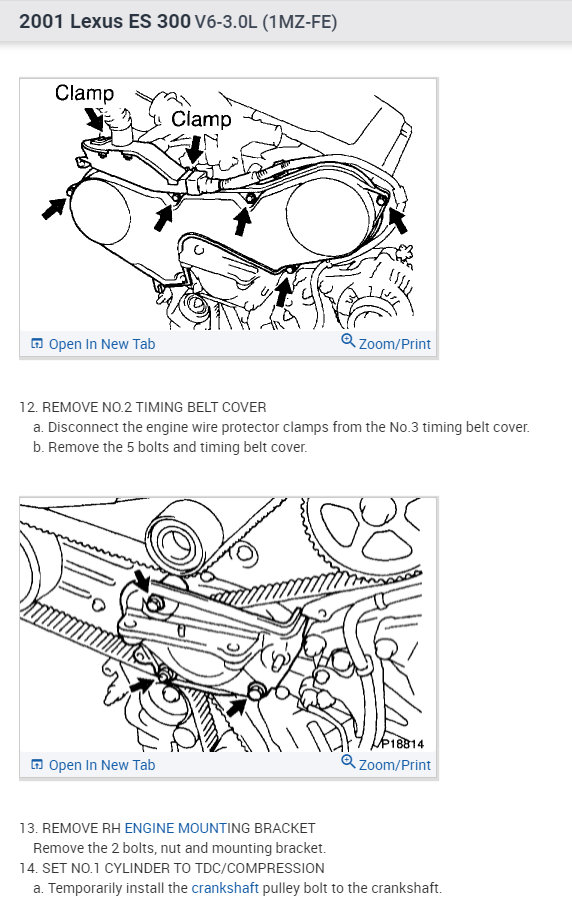 2001 Lexus ES 300 V6-3.0L (1MZ-FE)

Clamp
Clamp

Open In New Tab
Zoom/Print

12. REMOVE NO.2 TIMING BELT COVER
a. Disconnect the engine wire protector clamps from the No.3 timing belt cover.
b. Remove the 5 bolts and timing belt cover.

P18814

Open In New Tab
Zoom/Print

13. REMOVE RH ENGINE MOUNTING BRACKET
Remove the 2 bolts, nut and mounting bracket.
14. SET NO.1 CYLINDER TO TDC/COMPRESSION
a. Temporarily install the crankshaft pulley bolt to the crankshaft.