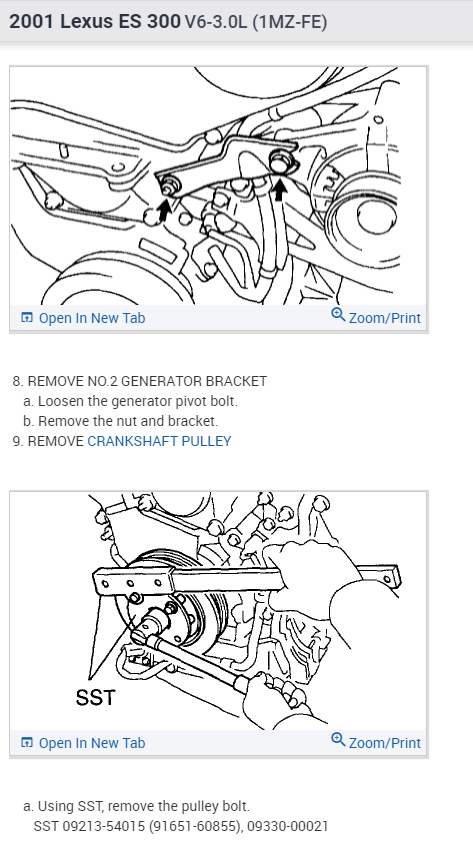 2001 Lexus ES 300 V6-3.0L (1MZ-FE)

Open In New Tab

Zoom/Print

8. REMOVE NO.2 GENERATOR BRACKET
a. Loosen the generator pivot bolt.
b. Remove the nut and bracket.
9. REMOVE CRANKSHAFT PULLEY

SST

Open In New Tab

Zoom/Print

a. Using SST, remove the pulley bolt.
SST 09213-54015 (91651-60855), 09330-00021