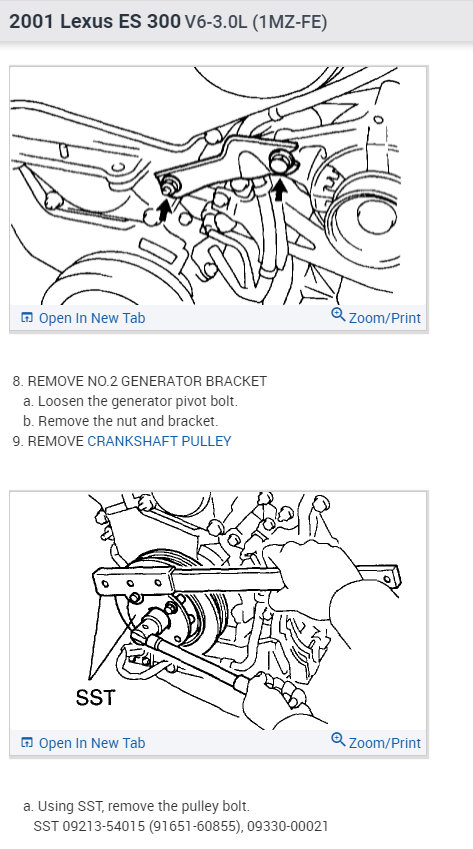 2001 Lexus ES 300 V6-3.0L (1MZ-FE)

Open In New Tab
Zoom/Print

8. REMOVE NO.2 GENERATOR BRACKET
a. Loosen the generator pivot bolt.
b. Remove the nut and bracket.
9. REMOVE CRANKSHAFT PULLEY

SST

Open In New Tab
Zoom/Print

a. Using SST, remove the pulley bolt.
SST 09213-54015 (91651-60855), 09330-00021