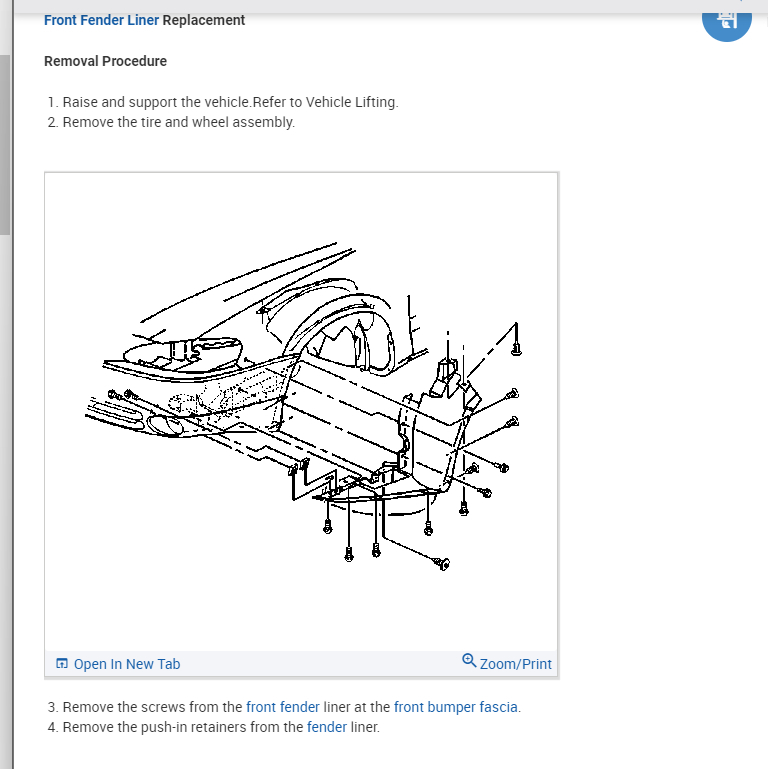 Front Fender Liner Replacement

Removal Procedure

1. Raise and support the vehicle.Refer to Vehicle Lifting.
2. Remove the tire and wheel assembly.

Open In New Tab

Zoom/Print

3. Remove the screws from the front fender liner at the front bumper fascia.
4. Remove the push-in retainers from the fender liner.