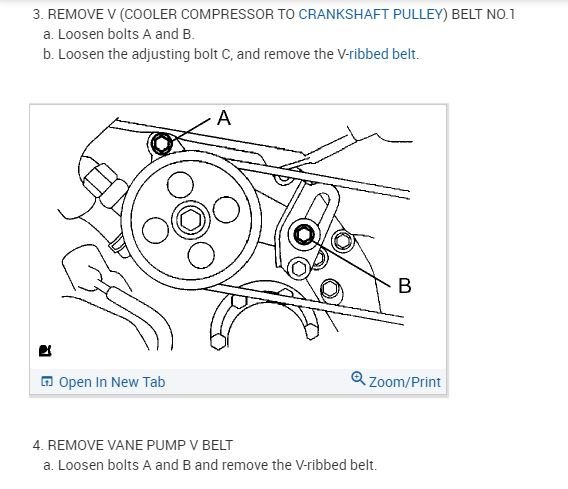 3. REMOVE V (COOLER COMPRESSOR TO CRANKSHAFT PULLEY) BELT NO.1

a. Loosen bolts A and B.

b. Loosen the adjusting bolt C, and remove the V-ribbed belt.

A

B

Open In New Tab

Zoom/Print

4. REMOVE VANE PUMP V BELT

a. Loosen bolts A and B and remove the V-ribbed belt.