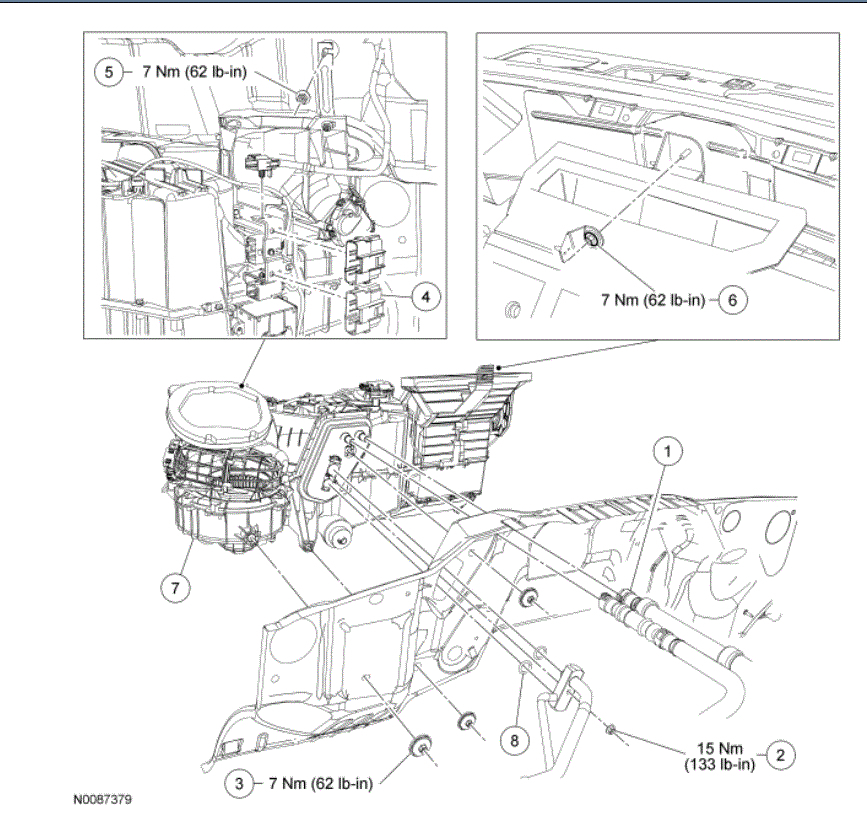 5 7 Nm (62 lb-in)

4

7 Nm (62 lb-in) 6

1

7

8

15 Nm (133 lb-in) 2

3 7 Nm (62 lb-in)

N0087379