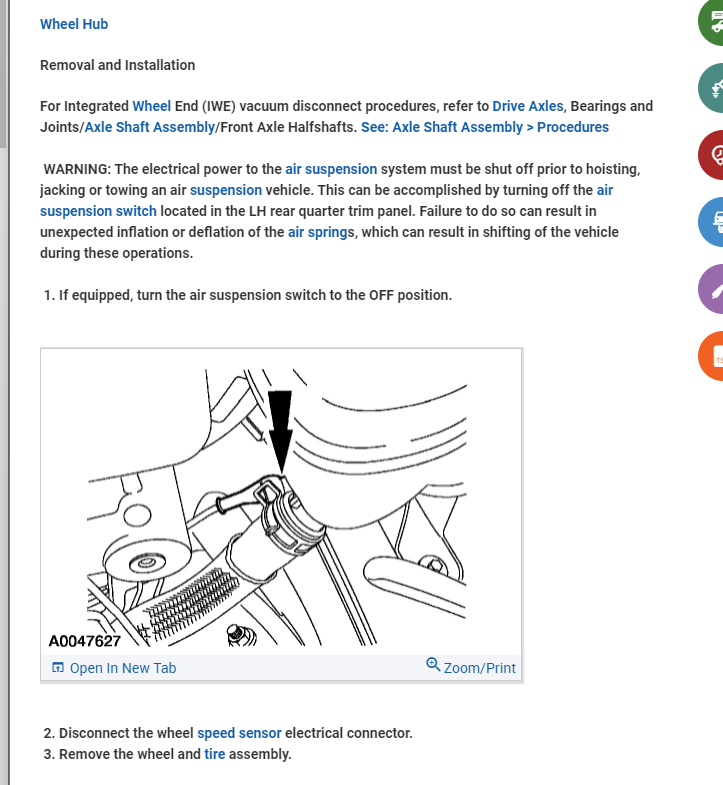 Wheel Hub

Removal and Installation

For Integrated Wheel End (IWE) vacuum disconnect procedures, refer to Drive Axles, Bearings and Joints/Axle Shaft Assembly/Front Axle Halfshafts. See: Axle Shaft Assembly > Procedures

WARNING: The electrical power to the air suspension system must be shut off prior to hoisting, jacking or towing an air suspension vehicle. This can be accomplished by turning off the air suspension switch located in the LH rear quarter trim panel. Failure to do so can result in unexpected inflation or deflation of the air springs, which can result in shifting of the vehicle during these operations.

1. If equipped, turn the air suspension switch to the OFF position.

A0047627

Open In New Tab

Zoom/Print

2. Disconnect the wheel speed sensor electrical connector.
3. Remove the wheel and tire assembly.