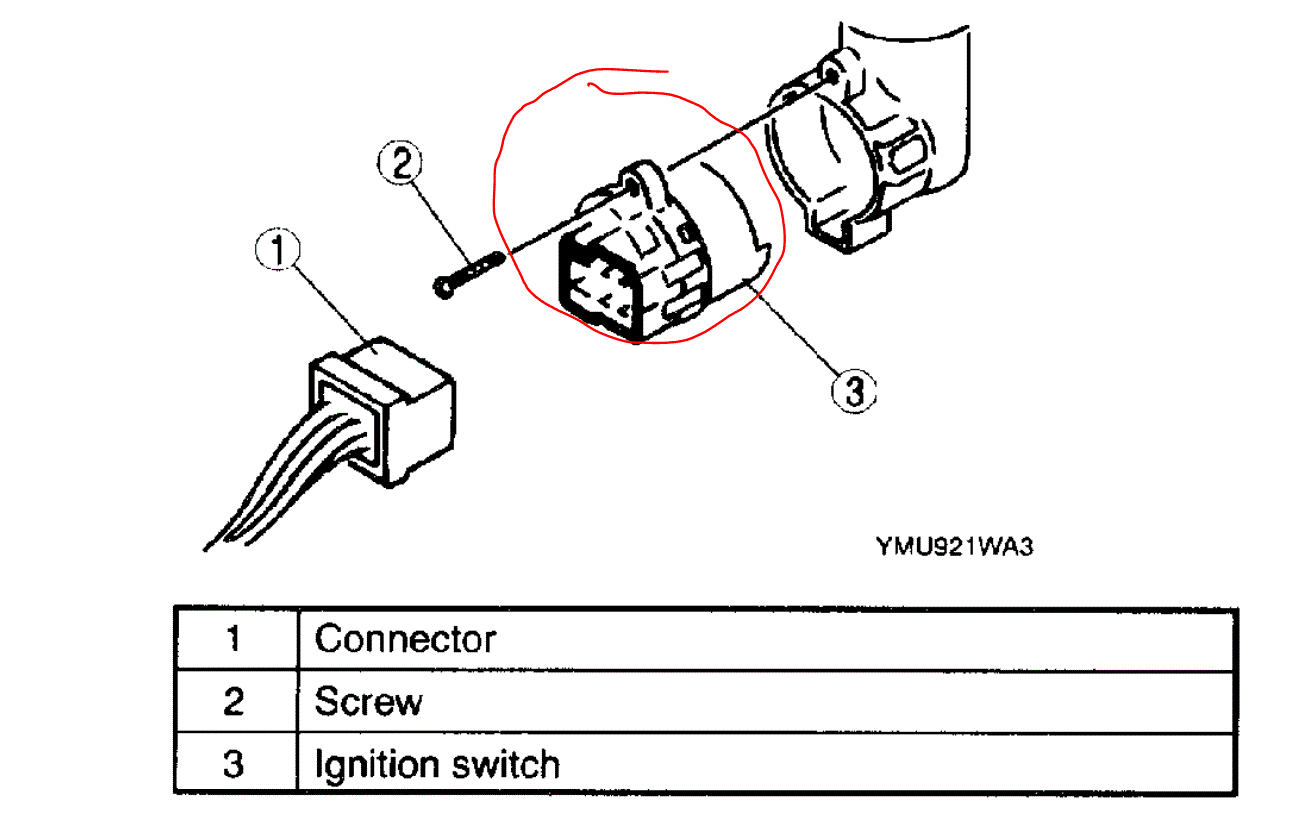 2
1
3
YMU921WA3

| 1 | Connector |
|---|---|
| 2 | Screw |
| 3 | Ignition switch |