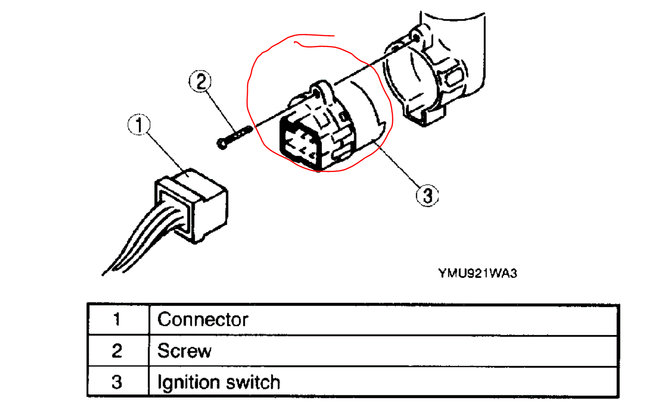 2

1

3

YMU921WA3

| 1 | Connector |
|---|---|
| 2 | Screw |
| 3 | Ignition switch |