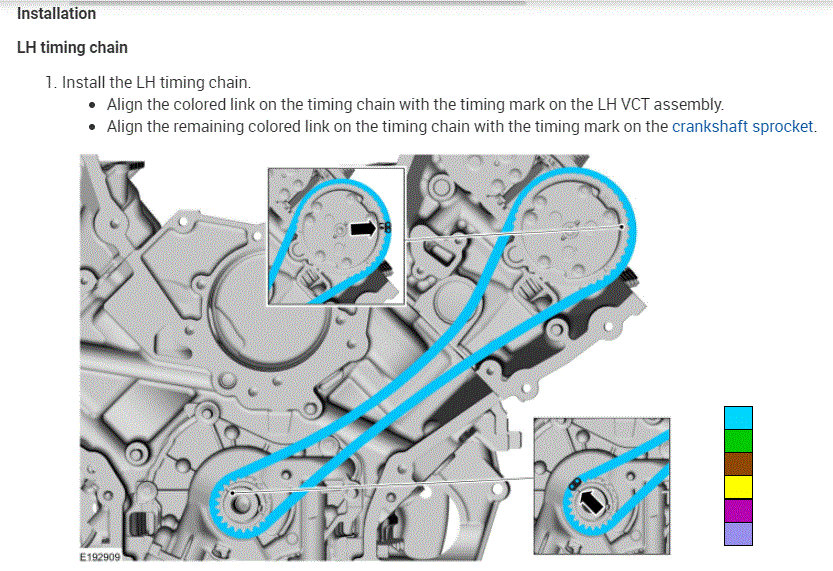 Installation

LH timing chain

1. Install the LH timing chain.
• Align the colored link on the timing chain with the timing mark on the LH VCT assembly.
• Align the remaining colored link on the timing chain with the timing mark on the crankshaft sprocket.

E192909