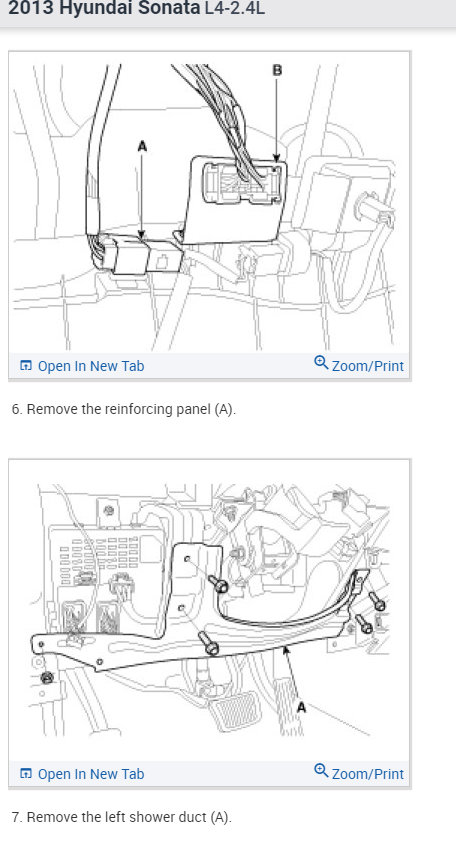 2013 Hyundai Sonata L4-2.4L

B

A

Open In New Tab

Zoom/Print

6. Remove the reinforcing panel (A).

A

Open In New Tab

Zoom/Print

7. Remove the left shower duct (A).