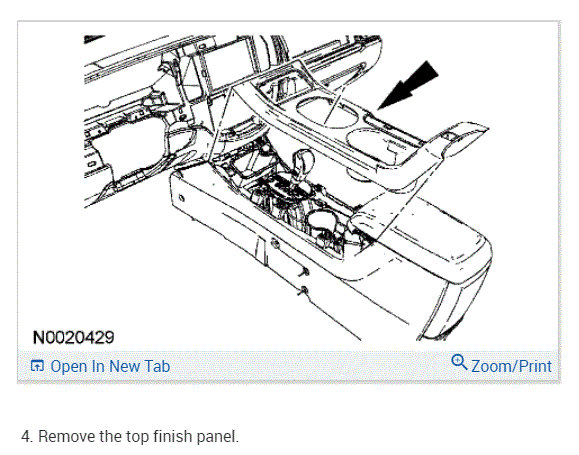 N0020429

Open In New Tab

Zoom/Print

4. Remove the top finish panel.