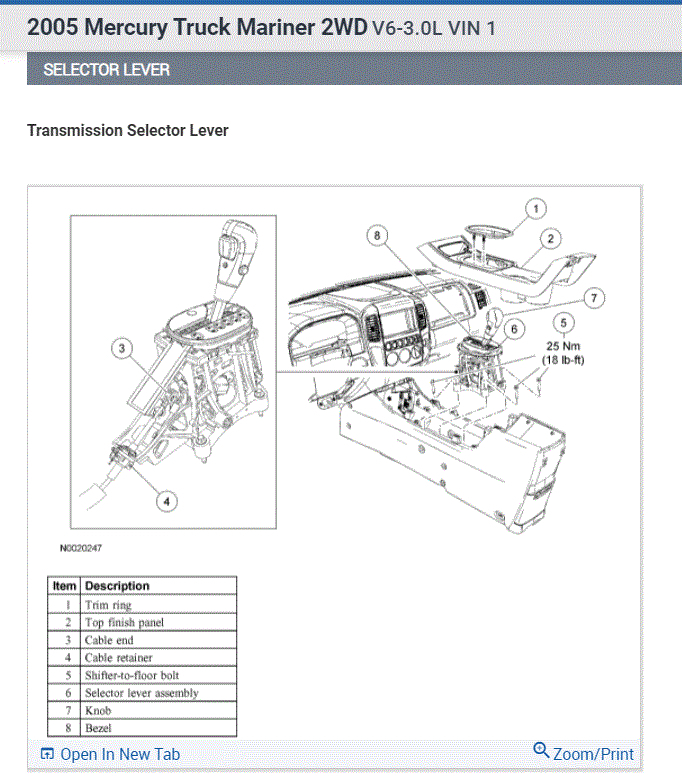 2005 Mercury Truck Mariner 2WD V6-3.0L VIN 1

SELECTOR LEVER

Transmission Selector Lever

1
2
8
7
6
5
25 Nm
(18 lb-ft)
3
4

N0020247

| Item | Description |
|---|---|
| 1 | Trim ring |
| 2 | Top finish panel |
| 3 | Cable end |
| 4 | Cable retainer |
| 5 | Shifter-to-floor bolt |
| 6 | Selector lever assembly |
| 7 | Knob |
| 8 | Bezel |

Open In New Tab
Zoom/Print