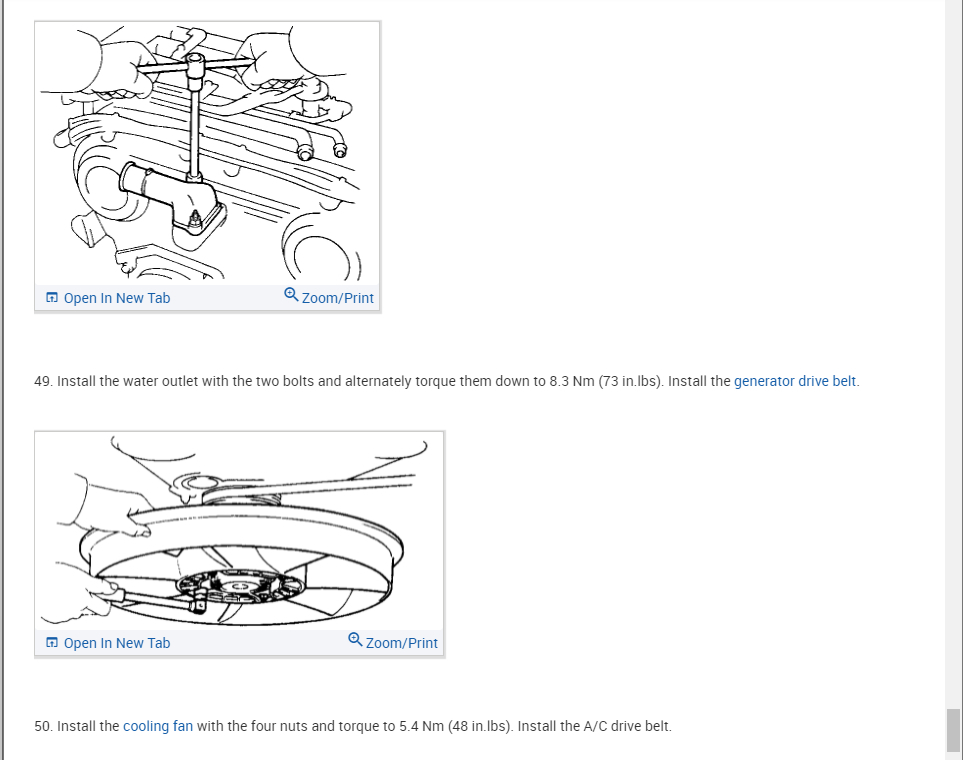 Open In New Tab

Zoom/Print

49. Install the water outlet with the two bolts and alternately torque them down to 8.3 Nm (73 in.lbs). Install the generator drive belt.

Open In New Tab

Zoom/Print

50. Install the cooling fan with the four nuts and torque to 5.4 Nm (48 in.lbs). Install the A/C drive belt.