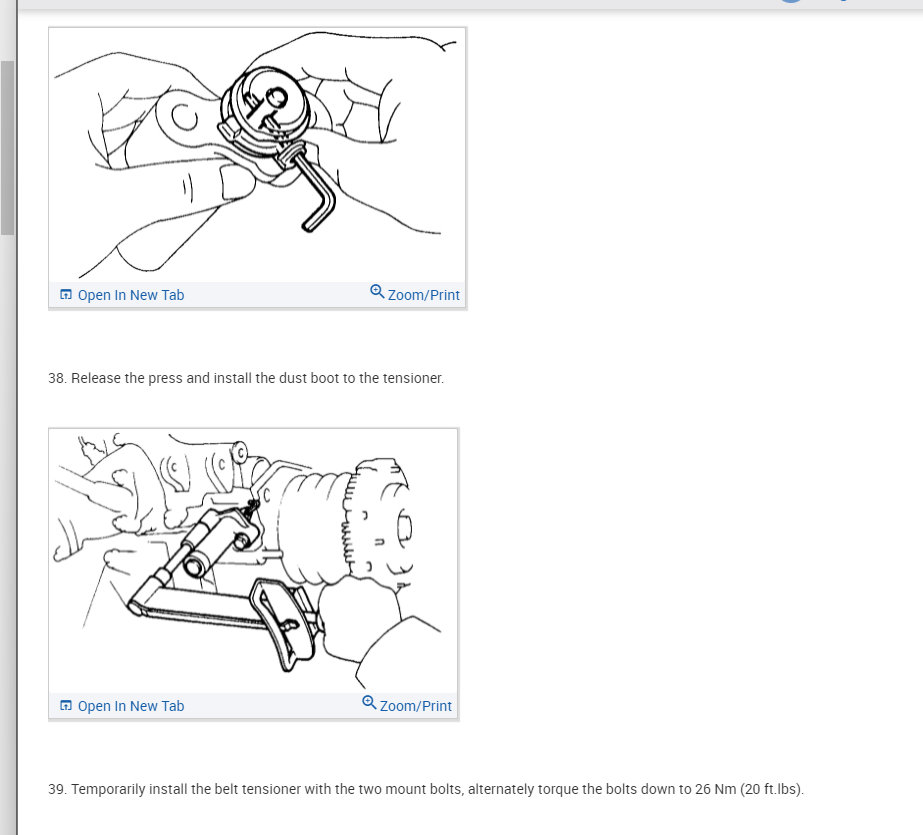 Open In New Tab

Zoom/Print

38. Release the press and install the dust boot to the tensioner.

Open In New Tab

Zoom/Print

39. Temporarily install the belt tensioner with the two mount bolts, alternately torque the bolts down to 26 Nm (20 ft.lbs).