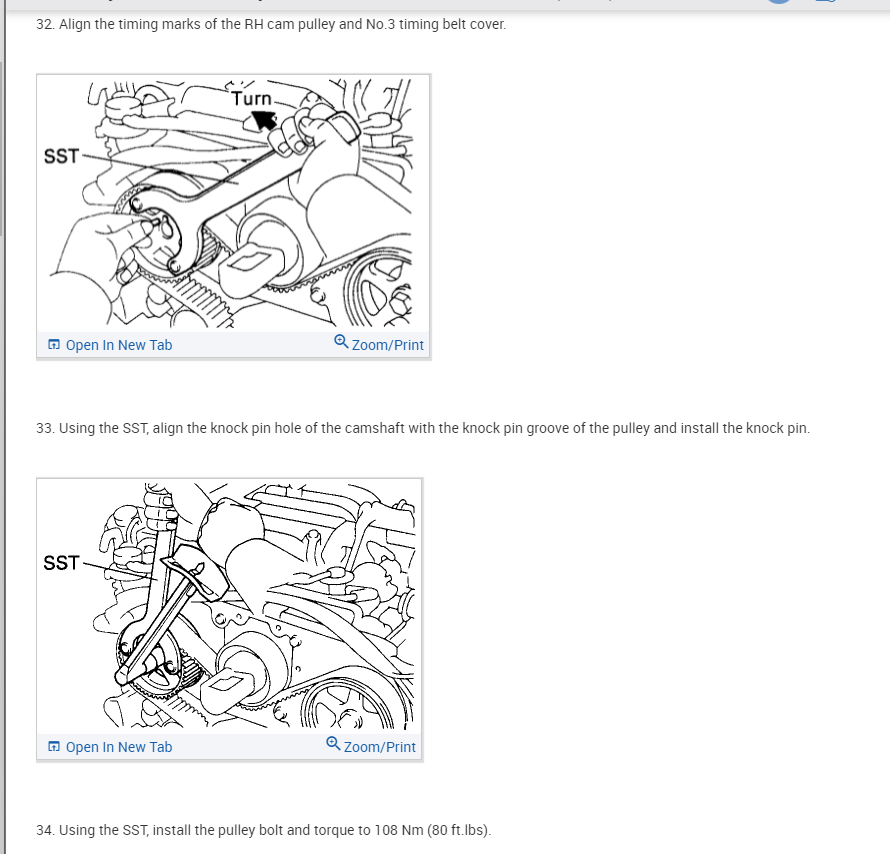 32. Align the timing marks of the RH cam pulley and No.3 timing belt cover.

Turn

SST

Open In New Tab

Zoom/Print

33. Using the SST, align the knock pin hole of the camshaft with the knock pin groove of the pulley and install the knock pin.

SST

Open In New Tab

Zoom/Print

34. Using the SST, install the pulley bolt and torque to 108 Nm (80 ft.lbs).