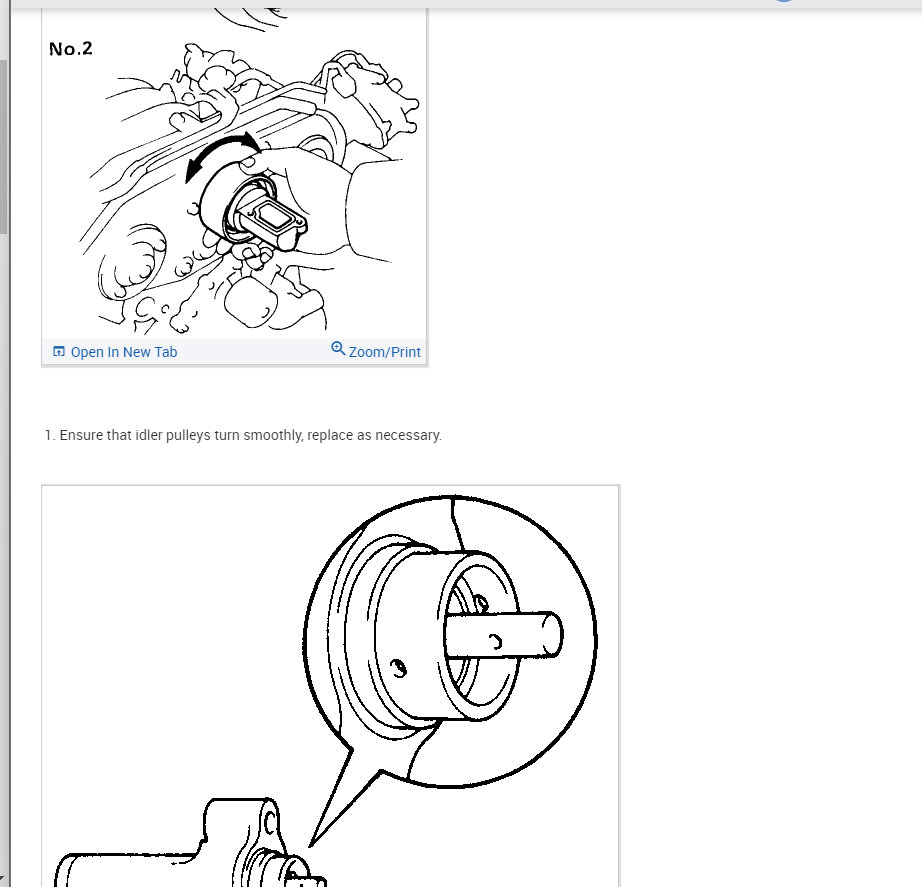 No.2

Open In New Tab

Zoom/Print

1. Ensure that idler pulleys turn smoothly, replace as necessary.