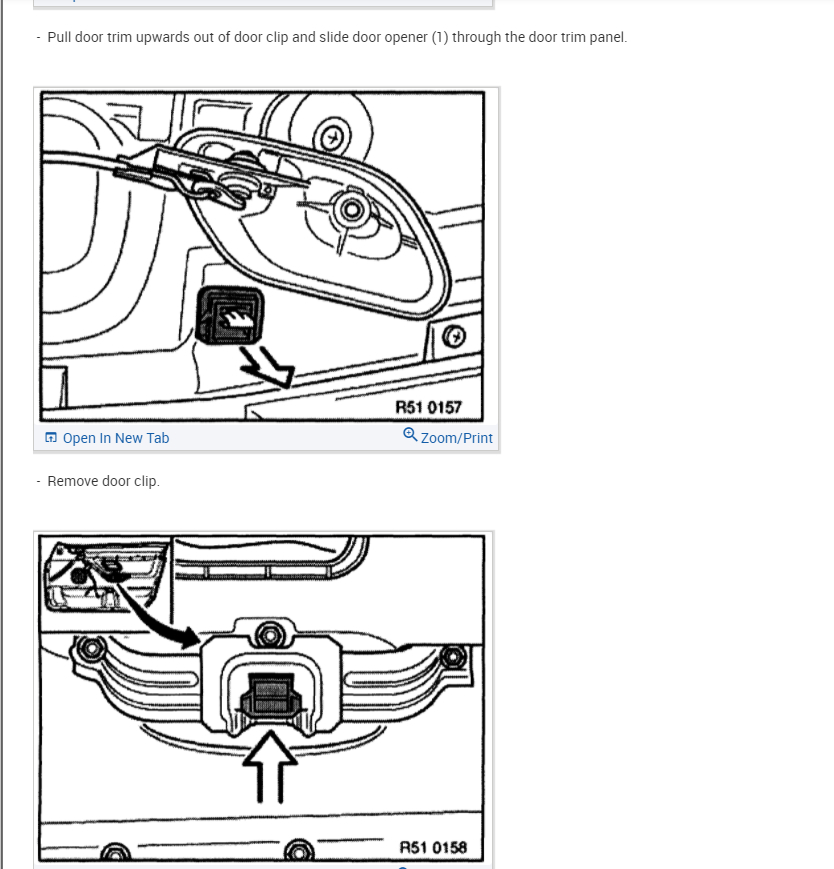 - Pull door trim upwards out of door clip and slide door opener (1) through the door trim panel.

R51 0157

Open In New Tab

Zoom/Print

- Remove door clip.

R51 0158