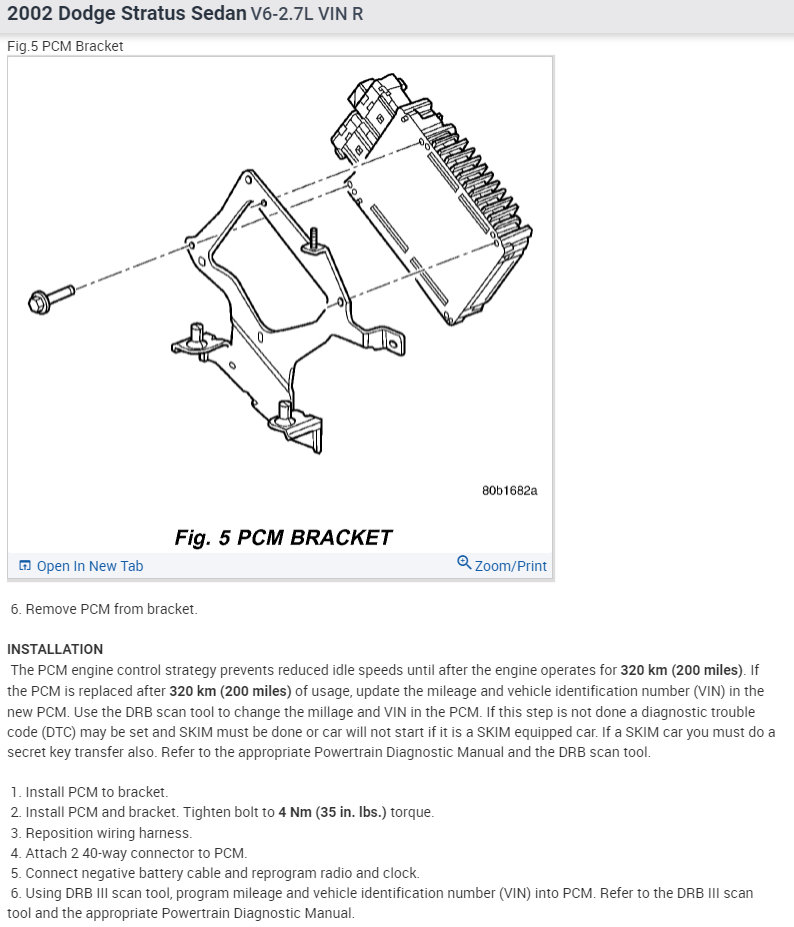 2002 Dodge Stratus Sedan V6-2.7L VIN R

Fig.5 PCM Bracket

80b1682a

Fig. 5 PCM BRACKET

Open In New Tab

Zoom/Print

6. Remove PCM from bracket.

INSTALLATION

The PCM engine control strategy prevents reduced idle speeds until after the engine operates for 320 km (200 miles). If the PCM is replaced after 320 km (200 miles) of usage, update the mileage and vehicle identification number (VIN) in the new PCM. Use the DRB scan tool to change the millage and VIN in the PCM. If this step is not done a diagnostic trouble code (DTC) may be set and SKIM must be done or car will not start if it is a SKIM equipped car. If a SKIM car you must do a secret key transfer also. Refer to the appropriate Powertrain Diagnostic Manual and the DRB scan tool.

1. Install PCM to bracket.
2. Install PCM and bracket. Tighten bolt to 4 Nm (35 in. lbs.) torque.
3. Reposition wiring harness.
4. Attach 2 40-way connector to PCM.
5. Connect negative battery cable and reprogram radio and clock.
6. Using DRB III scan tool, program mileage and vehicle identification number (VIN) into PCM. Refer to the DRB III scan tool and the appropriate Powertrain Diagnostic Manual.