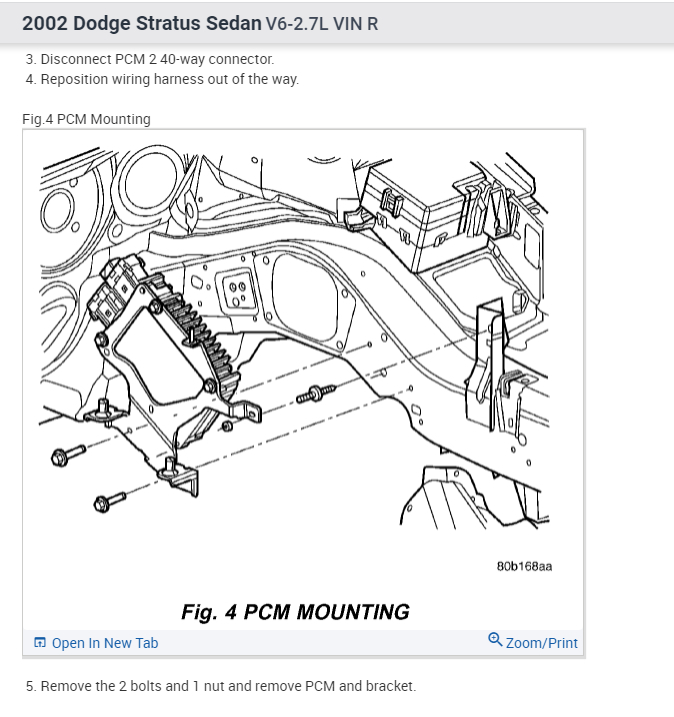 2002 Dodge Stratus Sedan V6-2.7L VIN R

3. Disconnect PCM 2 40-way connector.
4. Reposition wiring harness out of the way.

Fig.4 PCM Mounting

80b168aa

Fig. 4 PCM MOUNTING

Open In New Tab
Zoom/Print

5. Remove the 2 bolts and 1 nut and remove PCM and bracket.