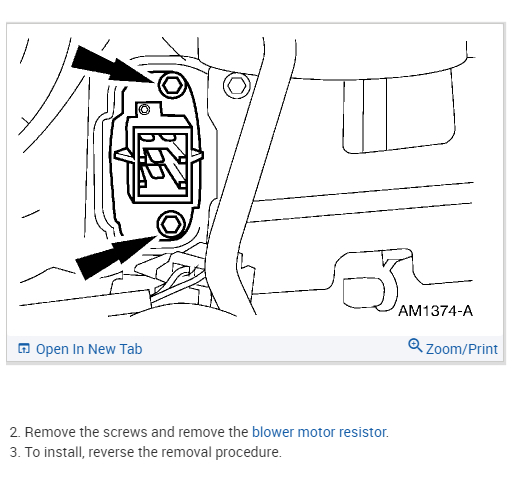 AM1374-A

Open In New Tab

Zoom/Print

2. Remove the screws and remove the blower motor resistor.
3. To install, reverse the removal procedure.