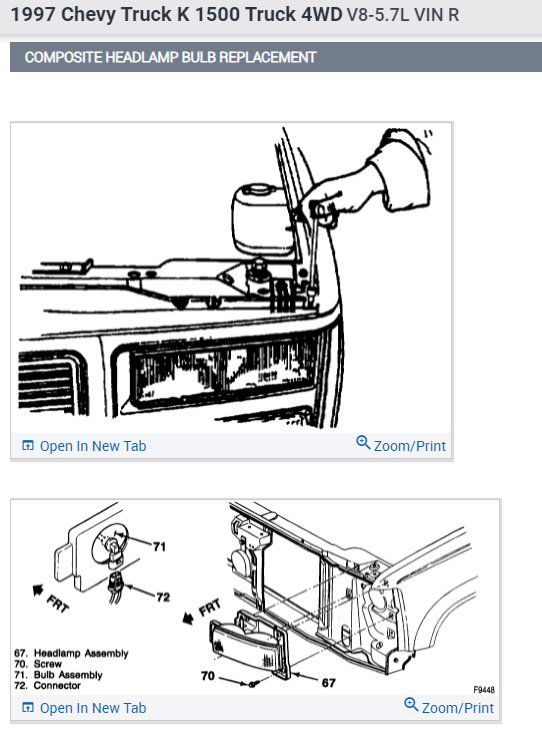 1997 Chevy Truck K 1500 Truck 4WD V8-5.7L VIN R

COMPOSITE HEADLAMP BULB REPLACEMENT

Open In New Tab

Zoom/Print

71

72

FRT

FRT

67. Headlamp Assembly
70. Screw
71. Bulb Assembly
72. Connector

70

67

F9448

Open In New Tab

Zoom/Print