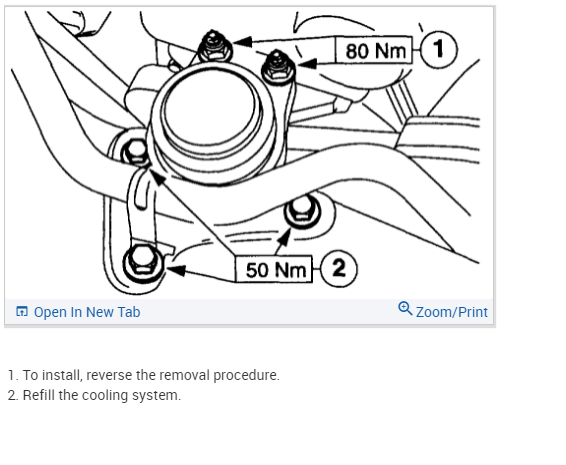 80 Nm
1
50 Nm
2

Open In New Tab
Zoom/Print

1. To install, reverse the removal procedure.
2. Refill the cooling system.